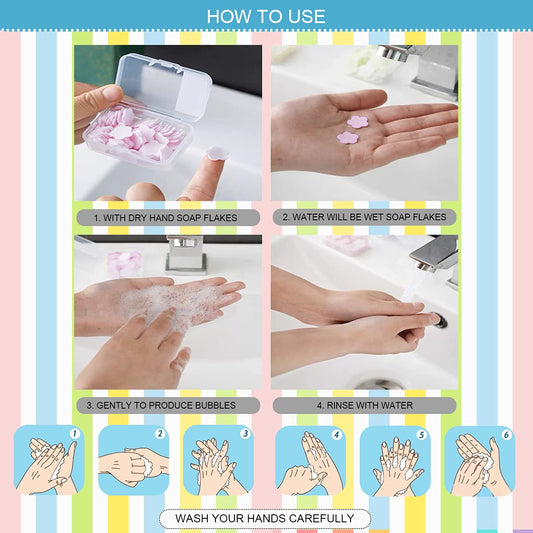 HOW TO USE

1. WITH DRY HAND SOAP FLAKES

2. WATER WILL BE WET SOAP FLAKES

3. GENTLY TO PRODUCE BUBBLES

4. RINSE WITH WATER

1

2

3

4

5

6

WASH YOUR HANDS CAREFULLY